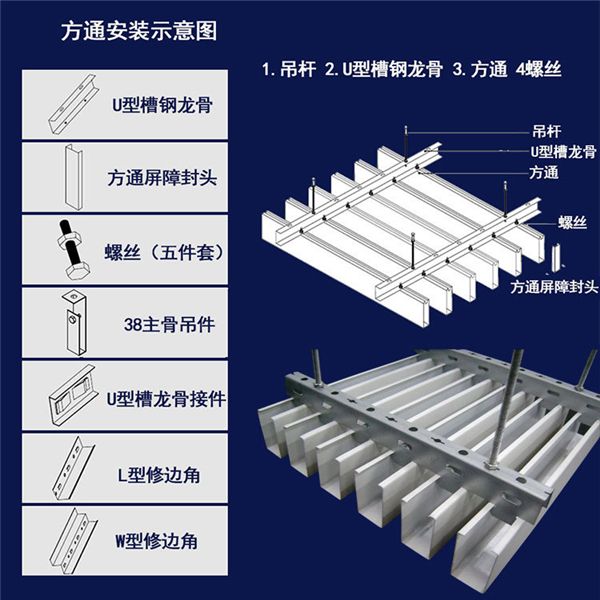 方通安装示意图

U型槽钢龙骨

方通屏障封头

螺丝（五件套）

38主骨吊件

U型槽龙骨接件

L型修边角

W型修边角

1.吊杆 2.U型槽钢龙骨 3.方通 4螺丝

吊杆
U型槽龙骨
方通
螺丝
方通屏障封头